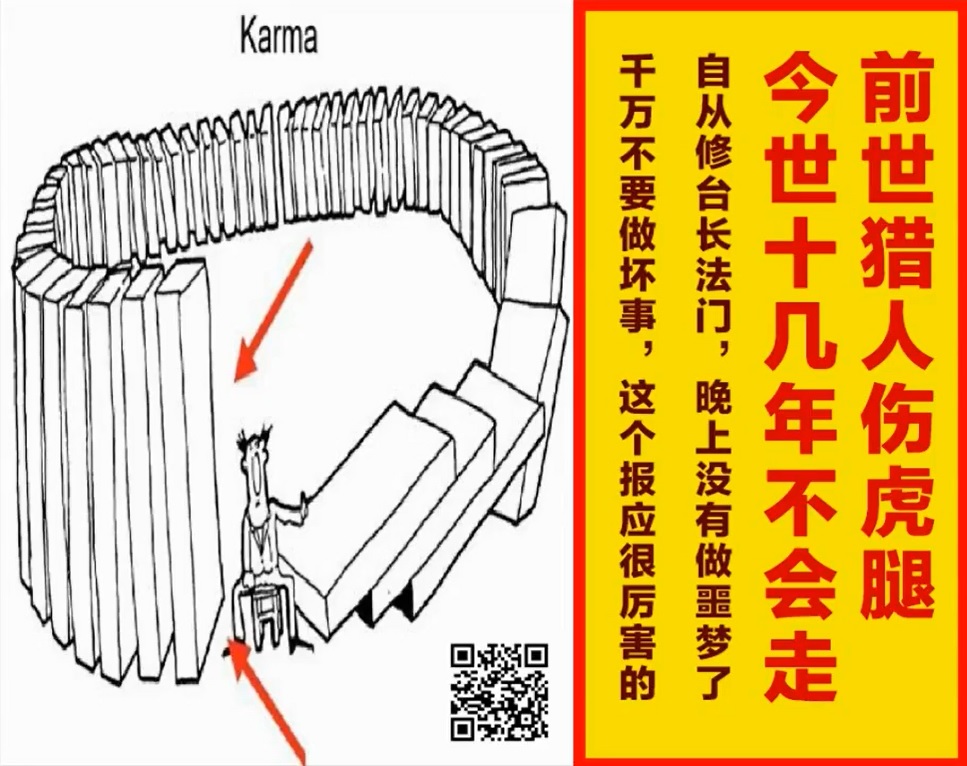 Karma

前世猎人伤虎腿
今世十几年不会走
自从修台长法门，晚上没有做噩梦了
千万不要做坏事，这个报应很厉害的